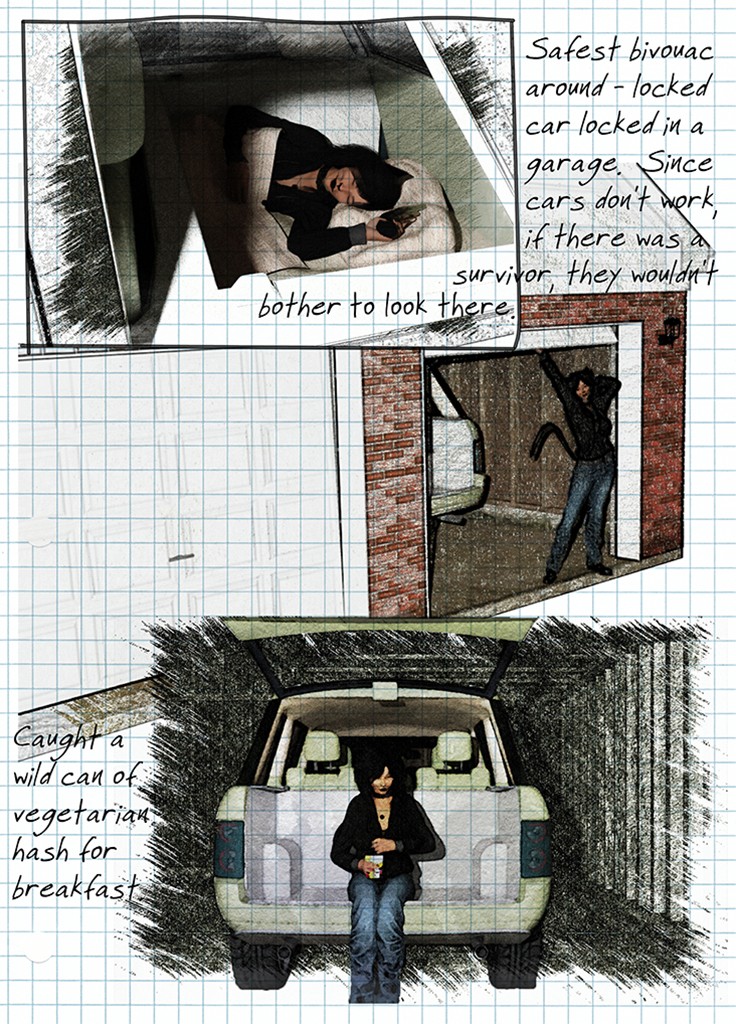 Safest bivouac around - locked car locked in a garage. Since cars don't work, if there was a survivor, they wouldn't bother to look there.

Caught a wild can of vegetarian hash for breakfast